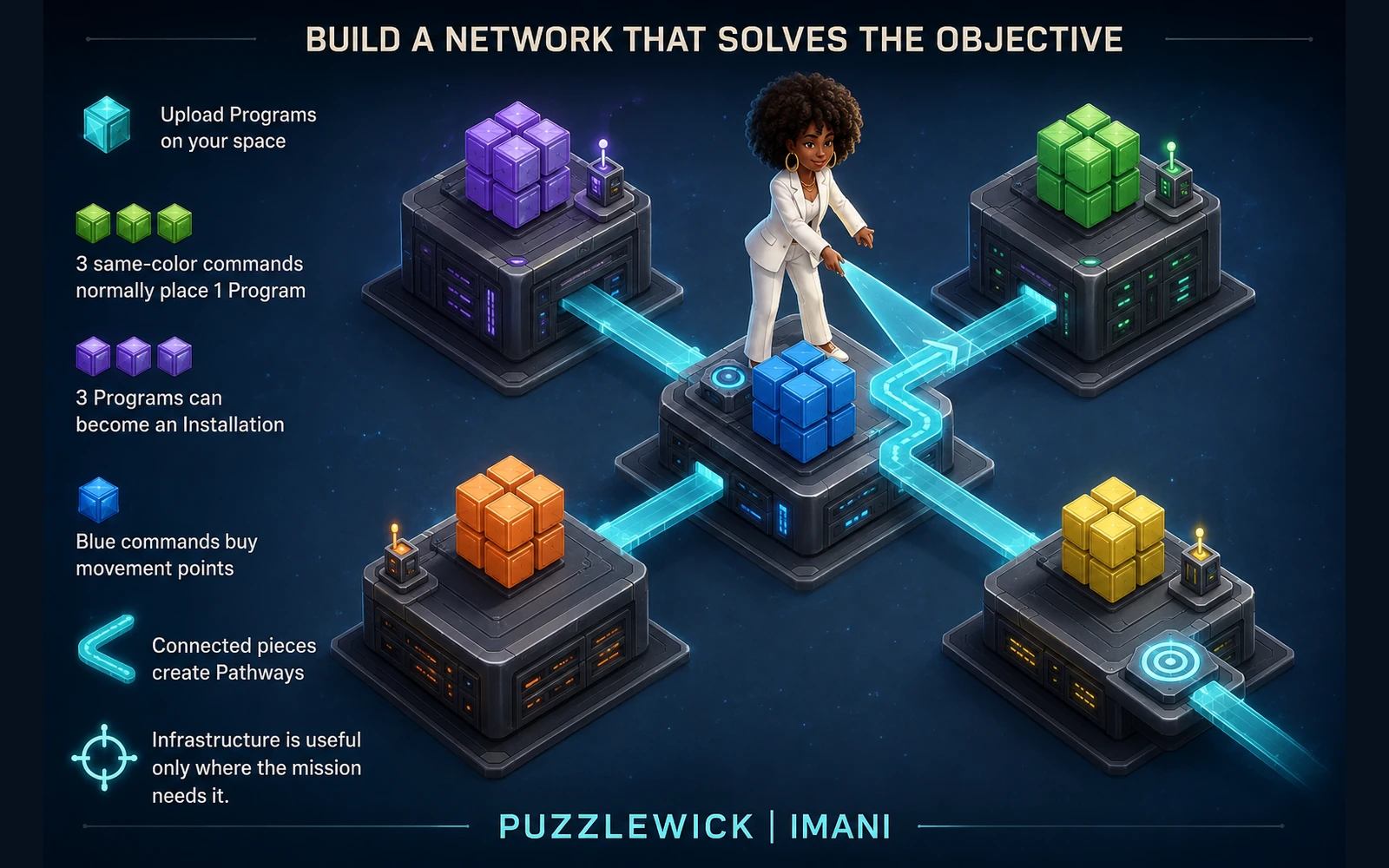 BUILD A NETWORK THAT SOLVES THE OBJECTIVE

Upload Programs on your space

3 same-color commands normally place 1 Program

3 Programs can become an Installation

Blue commands buy movement points

Connected pieces create Pathways

Infrastructure is useful only where the mission needs it.

PUZZLEWICK | IMANI