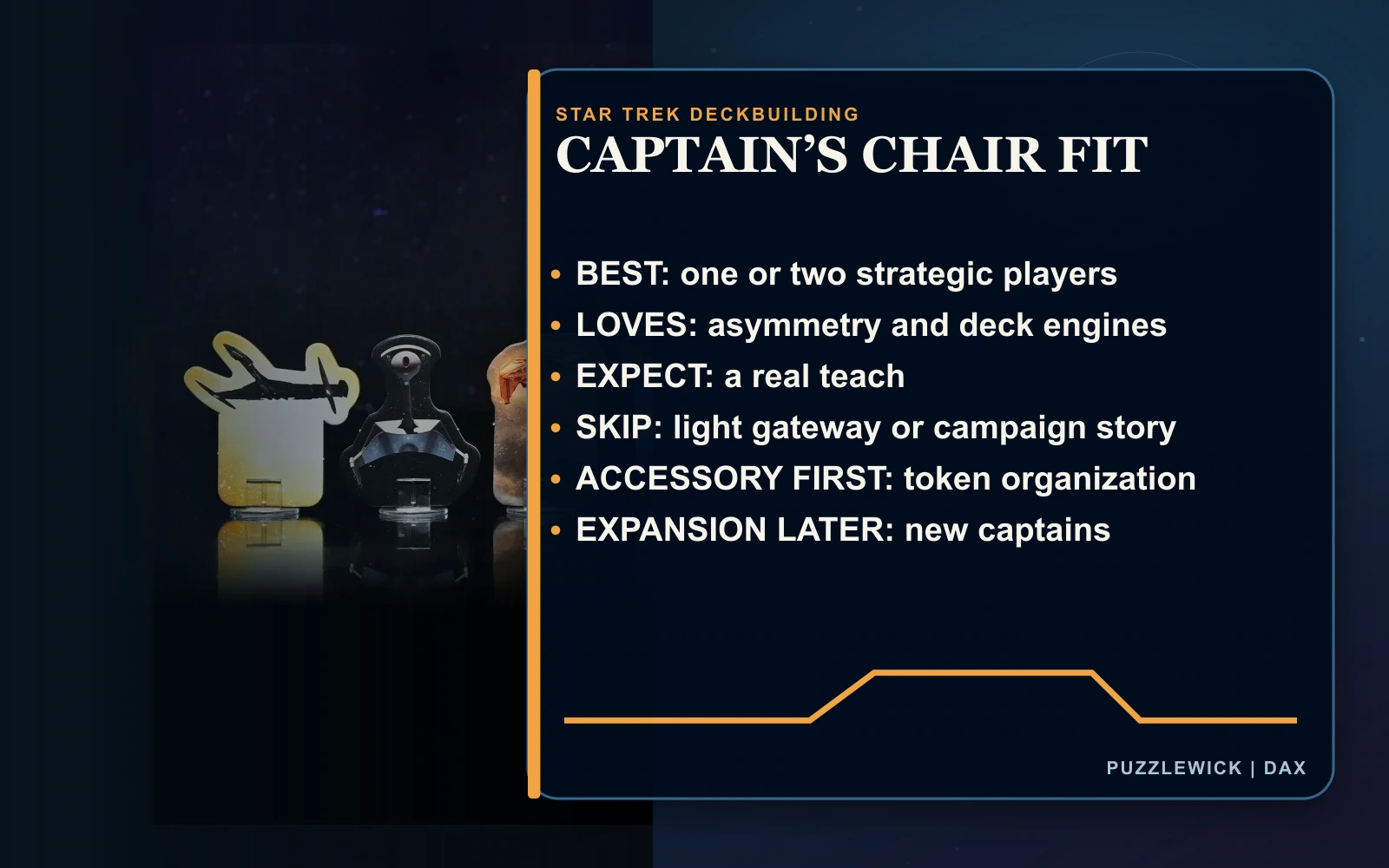 STAR TREK DECKBUILDING
CAPTAIN'S CHAIR FIT

• BEST: one or two strategic players
• LOVES: asymmetry and deck engines
• EXPECT: a real teach
• SKIP: light gateway or campaign story
• ACCESSORY FIRST: token organization
• EXPANSION LATER: new captains

PUZZLEWICK | DAX